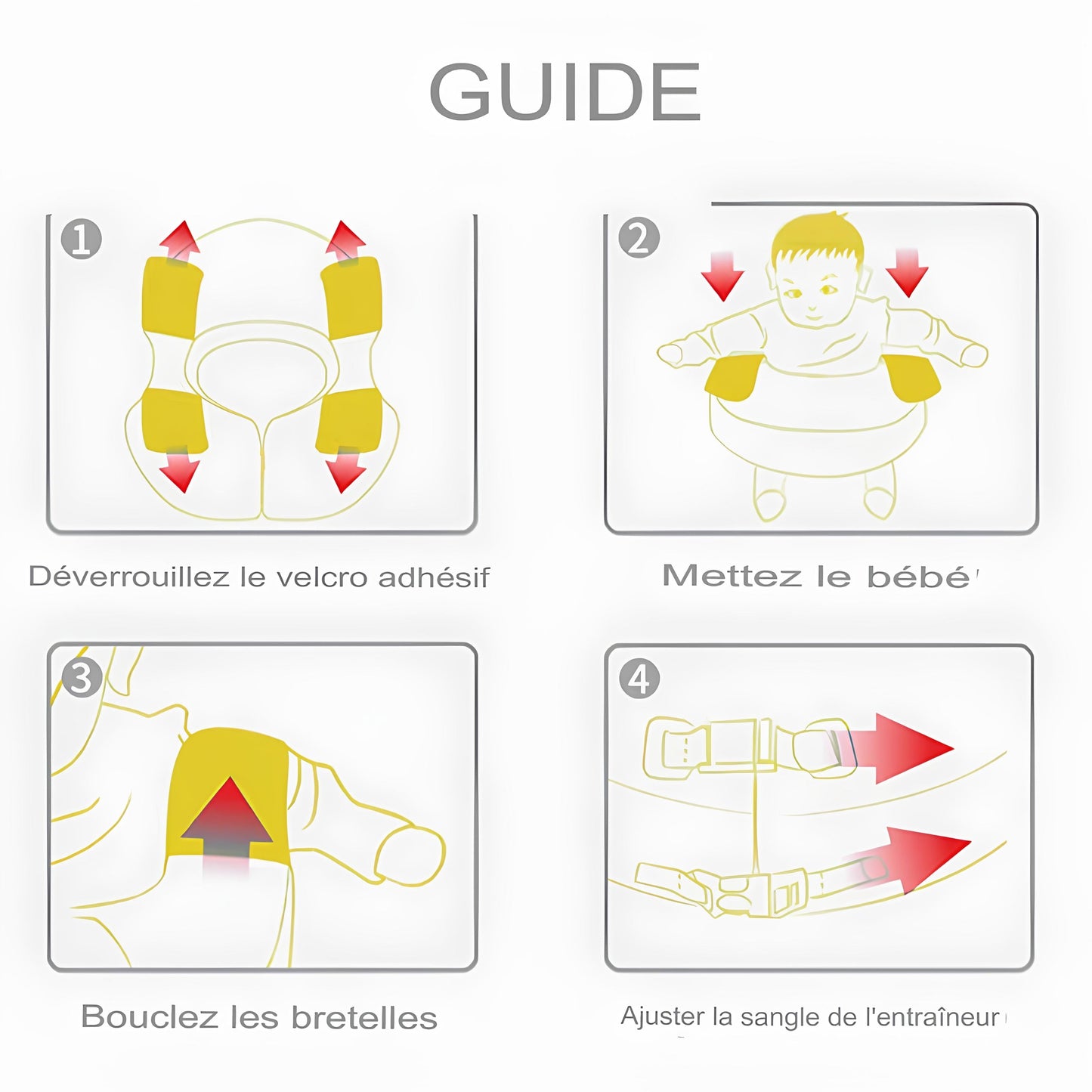 GUIDE

1

Déverrouillez le velcro adhésif

2

Mettez le bébé

3

Bouclez les bretelles

4

Ajuster la sangle de l'entraîneur